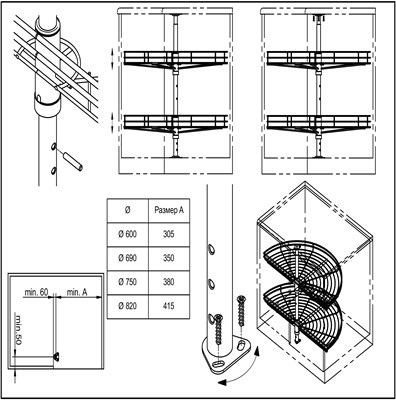 | Ø | Размер А |
|---|---|
| Ø 600 | 305 |
| Ø 690 | 350 |
| Ø 750 | 380 |
| Ø 820 | 415 |

min. 60
min. A
min.50