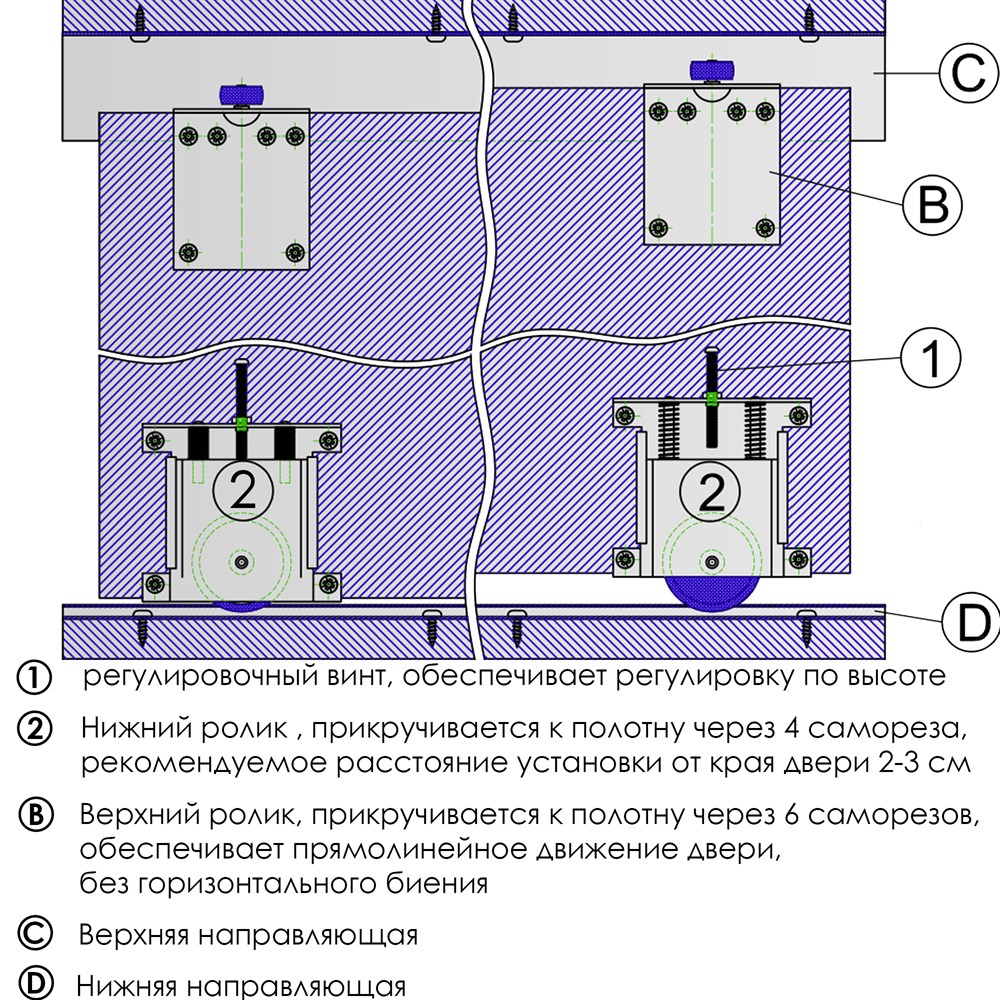 C

B

1

2

2

D

① регулировочный винт, обеспечивает регулировку по высоте

② Нижний ролик , прикручивается к полотну через 4 самореза, рекомендуемое расстояние установки от края двери 2-3 см

Ⓑ Верхний ролик, прикручивается к полотну через 6 саморезов, обеспечивает прямолинейное движение двери, без горизонтального биения

Ⓒ Верхняя направляющая

Ⓓ Нижняя направляющая